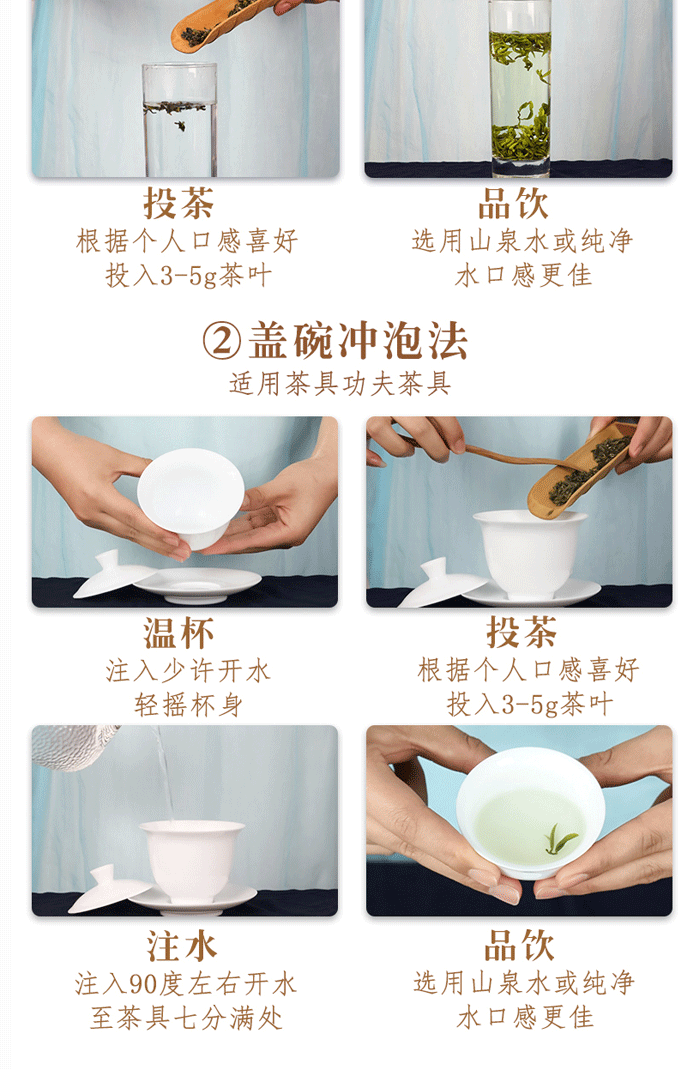 投茶
根据个人口感喜好
投入3-5g茶叶

品饮
选用山泉水或纯净
水口感更佳

②盖碗冲泡法
适用茶具功夫茶具

温杯
注入少许开水
轻摇杯身

投茶
根据个人口感喜好
投入3-5g茶叶

注水
注入90度左右开水
至茶具七分满处

品饮
选用山泉水或纯净
水口感更佳