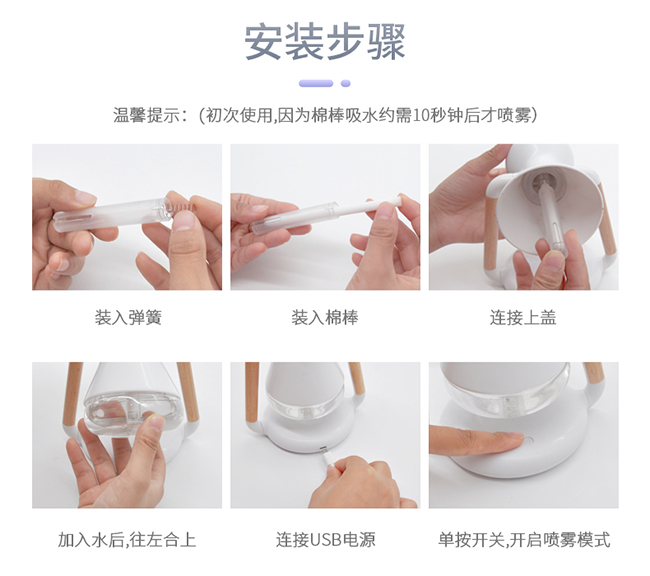 安装步骤

温馨提示：(初次使用,因为棉棒吸水约需10秒钟后才喷雾)

装入弹簧

装入棉棒

连接上盖

加入水后,往左合上

连接USB电源

单按开关,开启喷雾模式