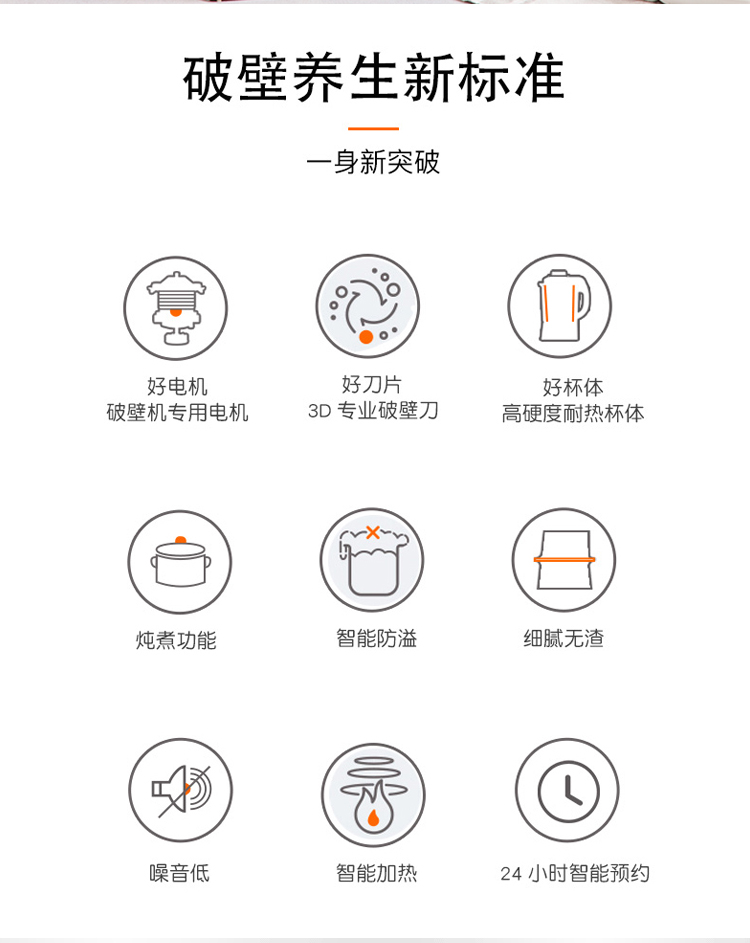 破壁养生新标准

一身新突破

好电机
破壁机专用电机

好刀片
3D专业破壁刀

好杯体
高硬度耐热杯体

炖煮功能

智能防溢

细腻无渣

噪音低

智能加热

24小时智能预约