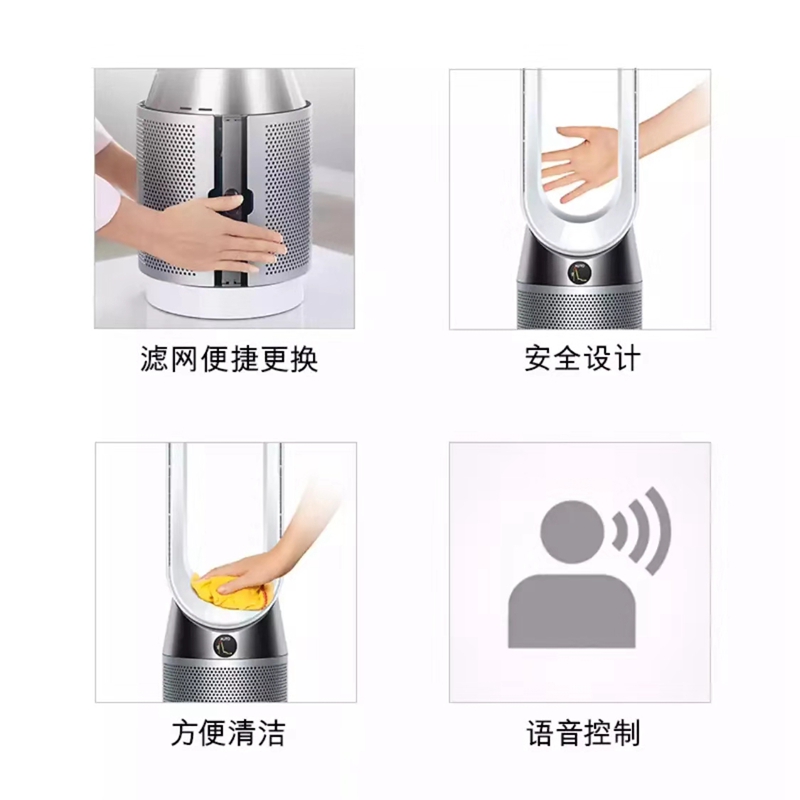 滤网便捷更换

安全设计

方便清洁

语音控制