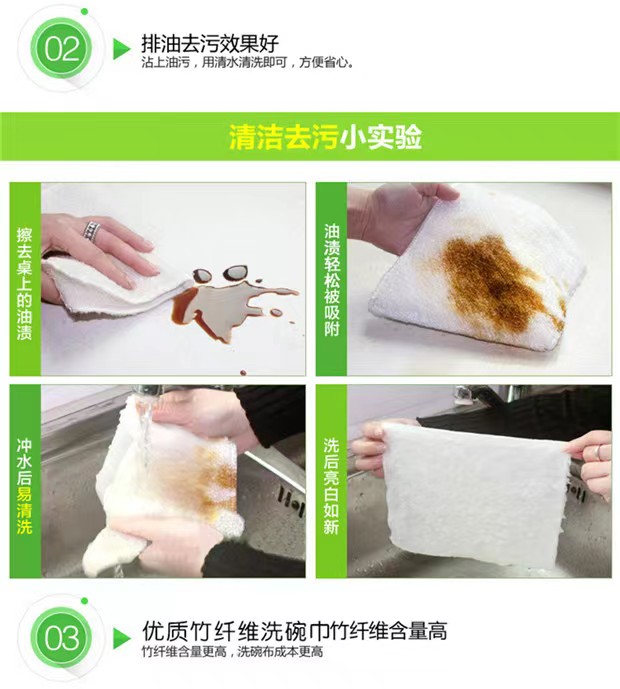 02

排油去污效果好
沾上油污，用清水清洗即可，方便省心。

清洁去污小实验

擦去桌上的油渍

油渍轻松被吸附

冲水后易清洗

洗后亮白如新

03

优质竹纤维洗碗巾竹纤维含量高
竹纤维含量更高，洗碗布成本更高