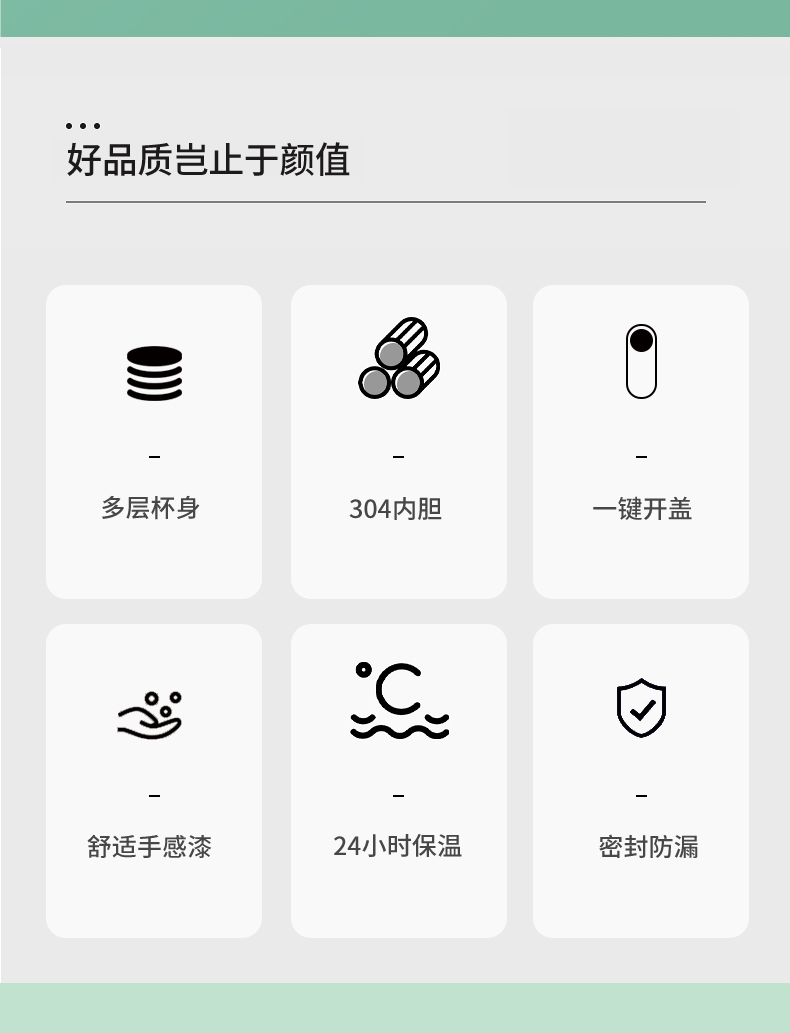 好品质岂止于颜值

-

多层杯身

-

304内胆

-

一键开盖

-

舒适手感漆

-

24小时保温

-

密封防漏