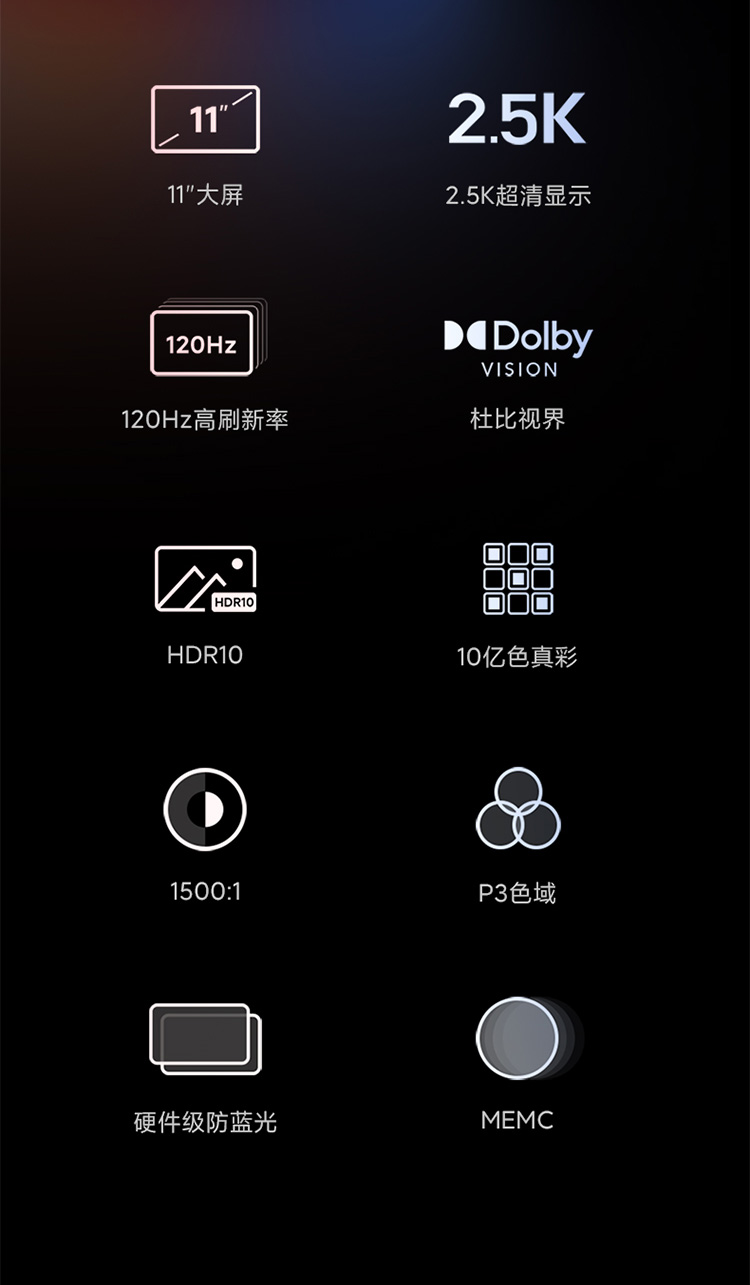 11"

11"大屏

2.5K

2.5K超清显示

120Hz

120Hz高刷新率

Dolby
VISION

杜比视界

HDR10

HDR10

10亿色真彩

1500:1

P3色域

硬件级防蓝光

MEMC